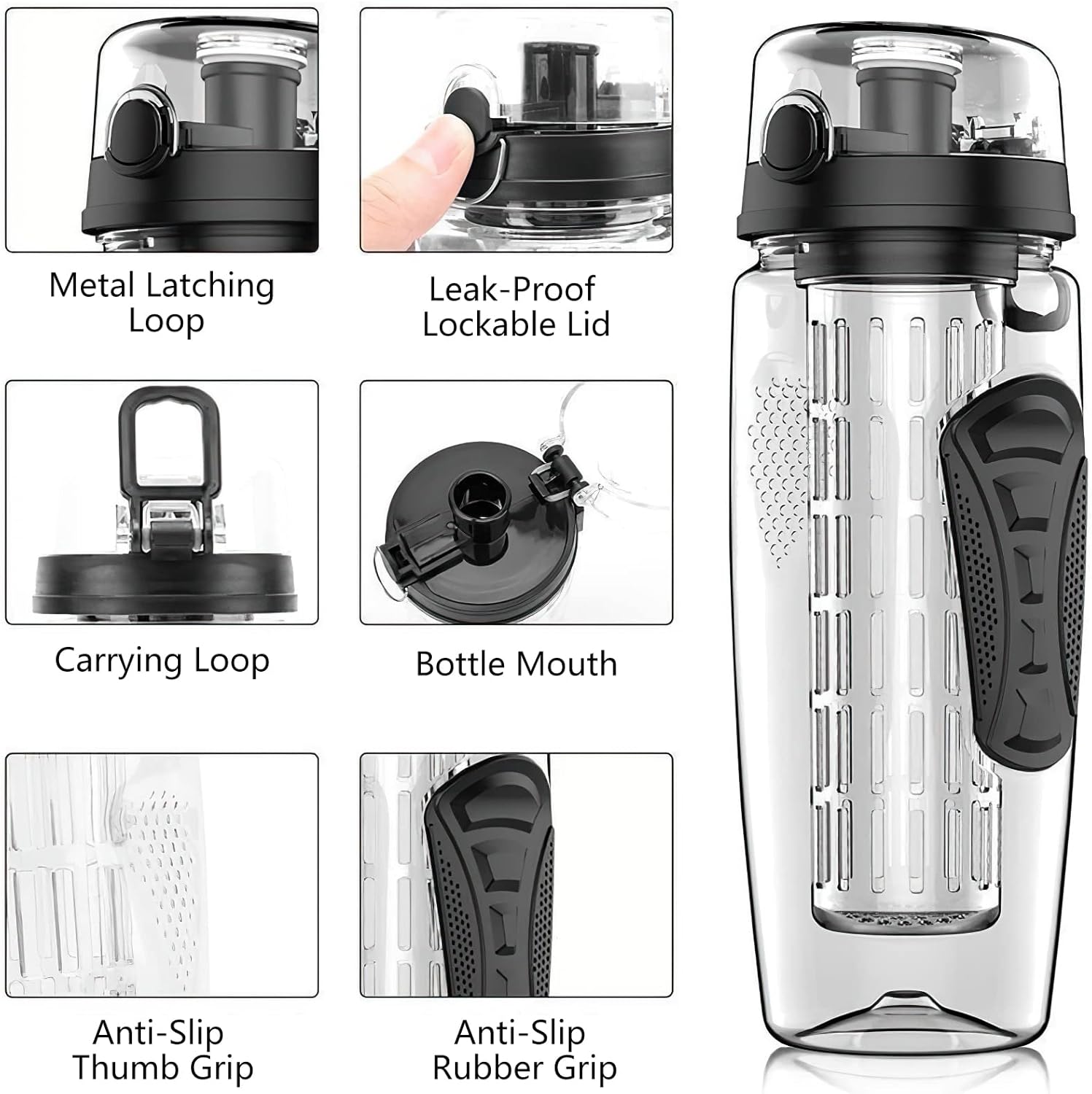 Metal Latching Loop

Leak-Proof Lockable Lid

Carrying Loop

Bottle Mouth

Anti-Slip Thumb Grip

Anti-Slip Rubber Grip